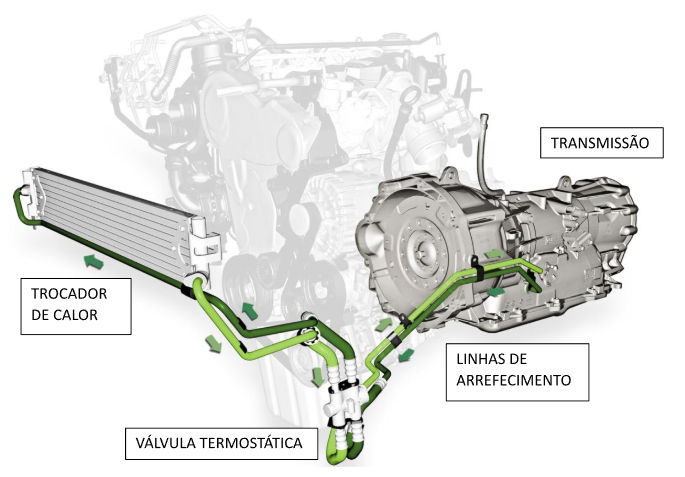 TRANSMISSÃO

TROCADOR DE CALOR

LINHAS DE ARREFECIMENTO

VÁLVULA TERMOSTÁTICA